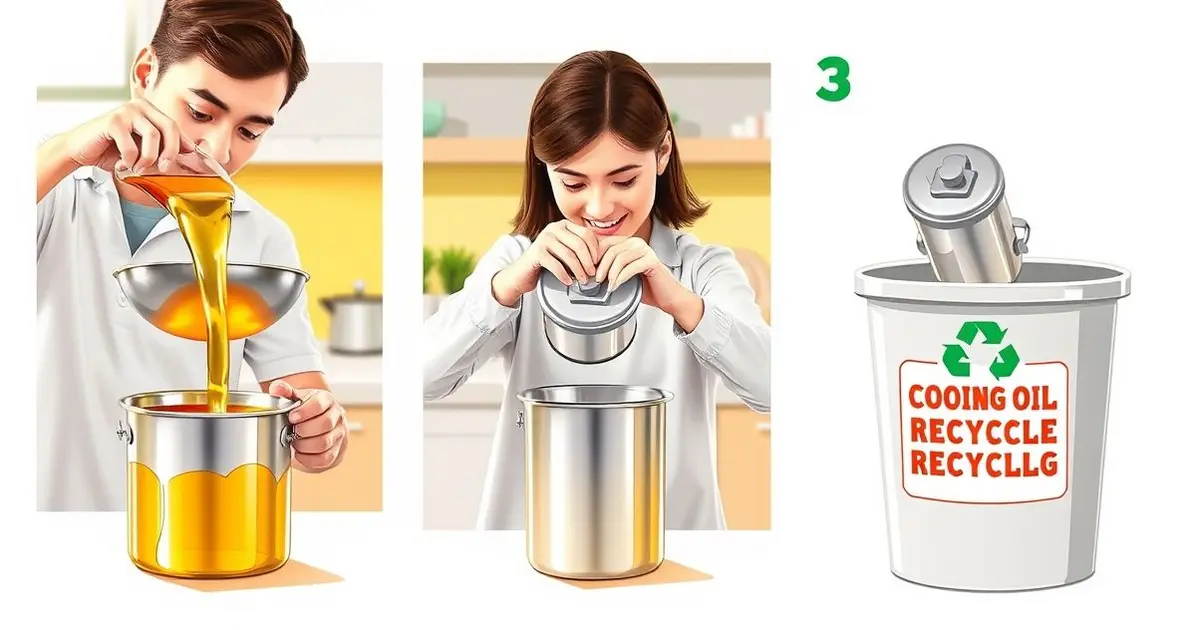 3

COOING OIL
RECYCCLE
RECYCLLG